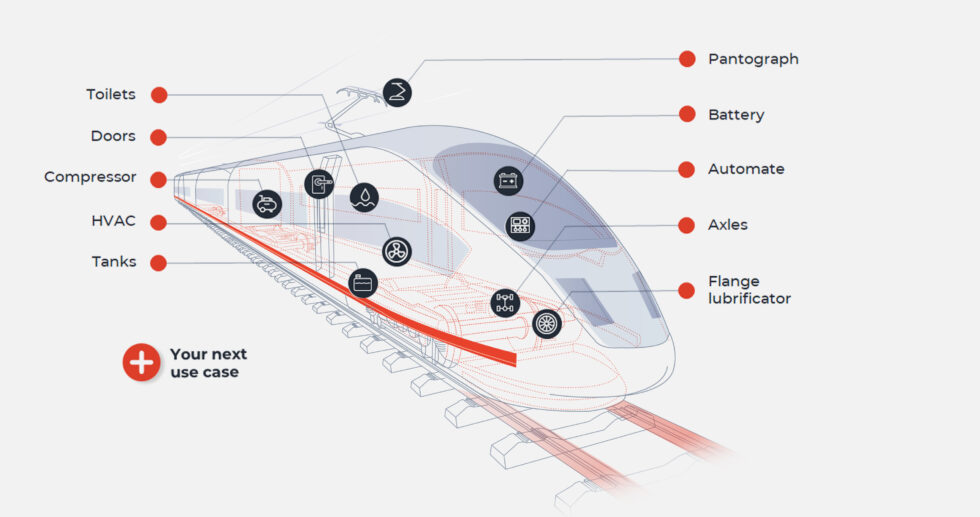 Toilets
Doors
Compressor
HVAC
Tanks

Your next use case

Pantograph
Battery
Automate
Axles
Flange lubrificator